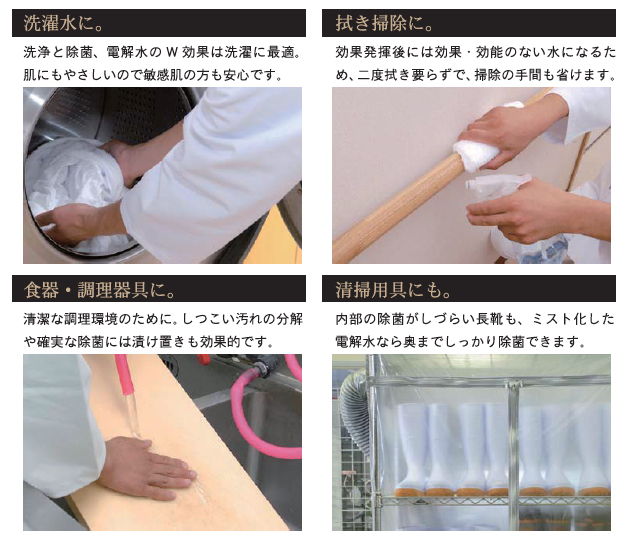 洗濯水に。

洗浄と除菌、電解水のW効果は洗濯に最適。肌にもやさしいので敏感肌の方も安心です。

拭き掃除に。

効果発揮後には効果・効能のない水になるため、二度拭き要らずで、掃除の手間も省けます。

食器・調理器具に。

清潔な調理環境のために。しつこい汚れの分解や確実な除菌には漬け置きも効果的です。

清掃用具にも。

内部の除菌がしづらい長靴も、ミスト化した電解水なら奥までしっかり除菌できます。